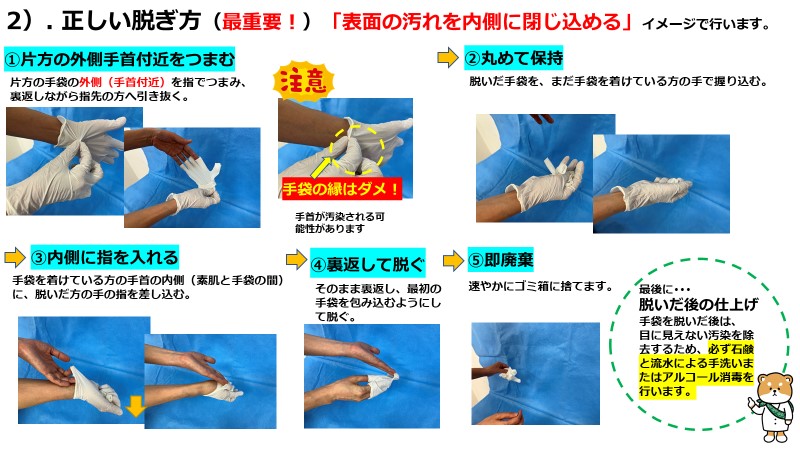 2）. 正しい脱ぎ方（最重要！）「表面の汚れを内側に閉じ込める」イメージで行います。

①片方の外側手首付近をつまむ
片方の手袋の外側（手首付近）を指でつまみ、裏返しながら指先の方へ引き抜く。

注意
手袋の縁はダメ！
手首が汚染される可能性があります

②丸めて保持
脱いだ手袋を、まだ手袋を着けている方の手で握り込む。

③内側に指を入れる
手袋を着けている方の手首の内側（素肌と手袋の間）に、脱いだ方の手の指を差し込む。

④裏返して脱ぐ
そのまま裏返し、最初の手袋を包み込むようにして脱ぐ。

⑤即廃棄
速やかにゴミ箱に捨てます。

最後に・・・
脱いだ後の仕上げ
手袋を脱いだ後は、目に見えない汚染を除去するため、必ず石鹸と流水による手洗いまたはアルコール消毒を行います。